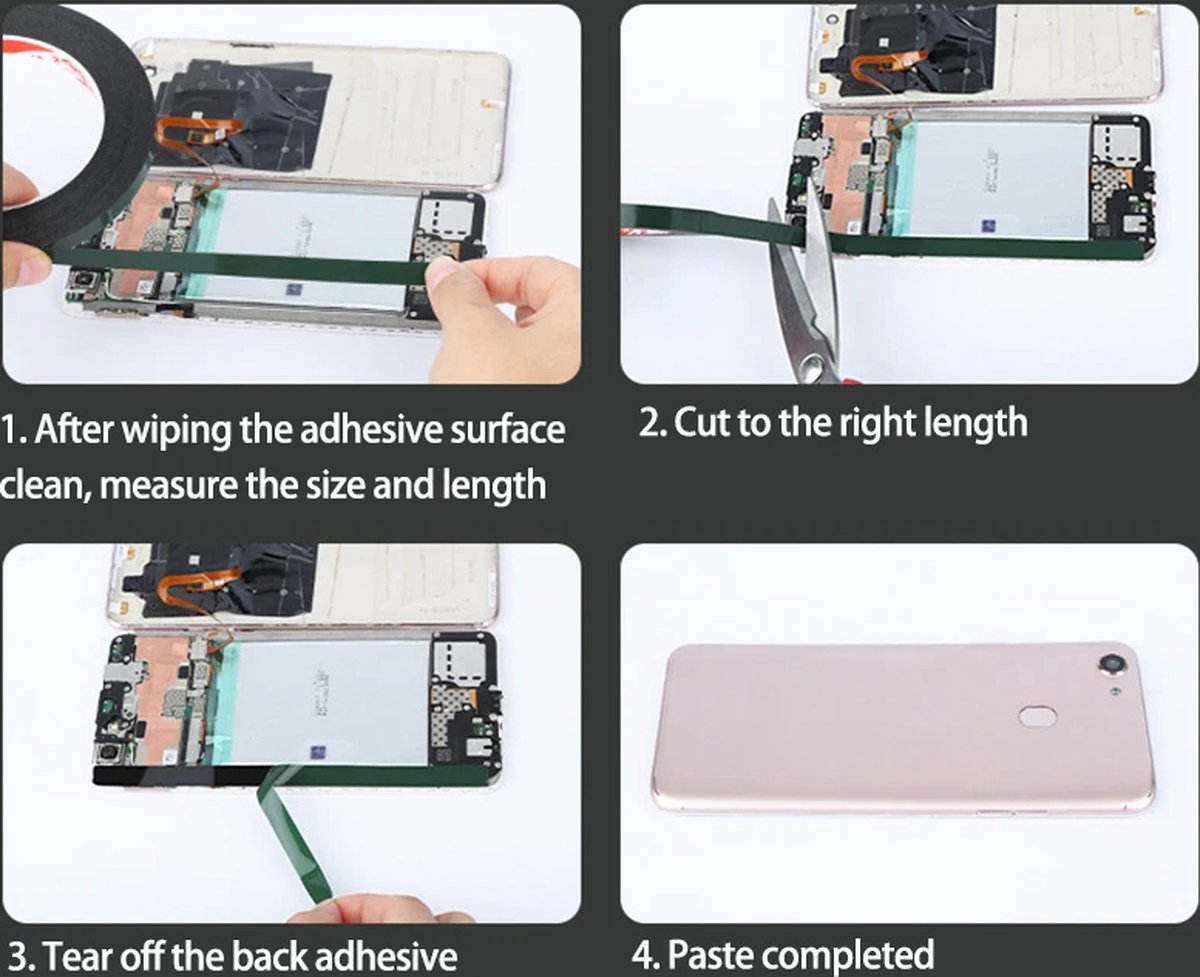 1. After wiping the adhesive surface clean, measure the size and length

2. Cut to the right length

3. Tear off the back adhesive

4. Paste completed